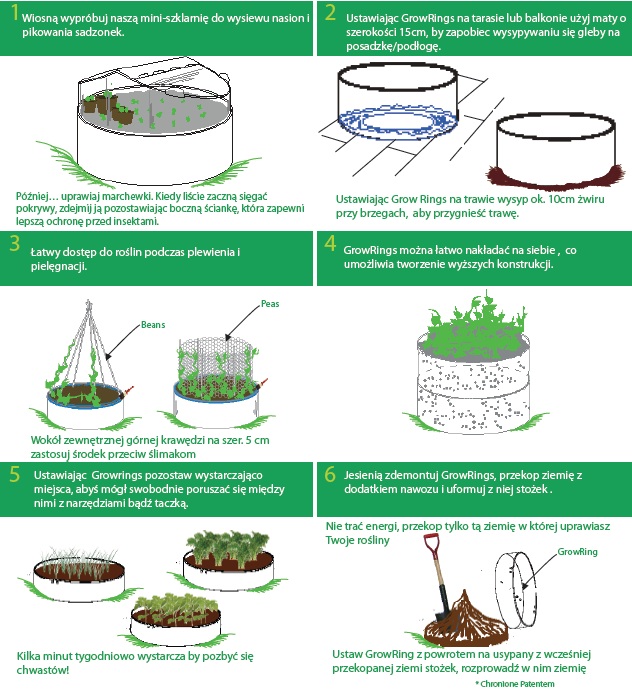 1 Wiosną wypróbuj naszą mini-szklarnię do wysiewu nasion i pikowania sadzonek.

Później… uprawiaj marchewki. Kiedy liście zaczną sięgać pokrywy, zdejmij ją pozostawiając boczną ściankę, która zapewni lepszą ochronę przed insektami.

2 Ustawiając GrowRings na tarasie lub balkonie użyj maty o szerokości 15cm, by zapobiec wysypywaniu się gleby na posadzkę/podłogę.

Ustawiając Grow Rings na trawie wysyp ok. 10cm żwiru przy brzegach, aby przygnieść trawę.

3 Łatwy dostęp do roślin podczas plewienia i pielęgnacji.

Beans

Peas

Wokół zewnętrznej górnej krawędzi na szer. 5 cm zastosuj środek przeciw ślimakom

4 GrowRings można łatwo nakładać na siebie , co umożliwia tworzenie wyższych konstrukcji.

5 Ustawiając Growrings pozostaw wystarczająco miejsca, abyś mógł swobodnie poruszać się między nimi z narzędziami bądź taczką.

Kilka minut tygodniowo wystarcza by pozbyć się chwastów!

6 Jesienią zdemontuj GrowRings, przekop ziemię z dodatkiem nawozu i uformuj z niej stożek .

Nie trać energi, przekop tylko tą ziemię w której uprawiasz Twoje rośliny

GrowRing

Ustaw GrowRing z powrotem na usypany z wcześniej przekopanej ziemi stożek, rozprowadź w nim ziemię

* Chronione Patentem